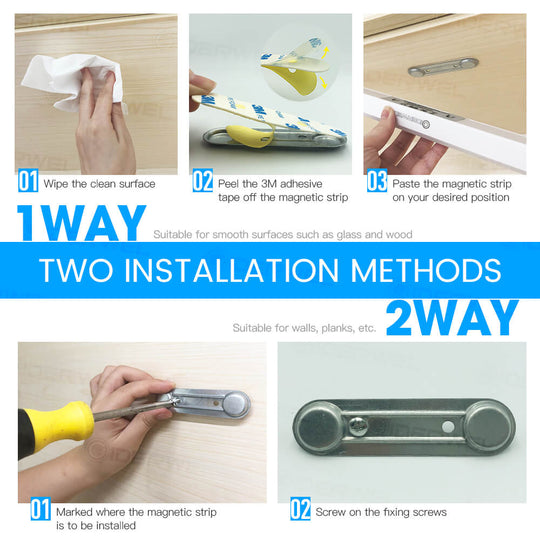 01 Wipe the clean surface

02 Peel the 3M adhesive tape off the magnetic strip

03 Paste the magnetic strip on your desired position

1WAY Suitable for smooth surfaces such as glass and wood

TWO INSTALLATION METHODS

Suitable for walls, planks, etc. 2WAY

01 Marked where the magnetic strip is to be installed

02 Screw on the fixing screws