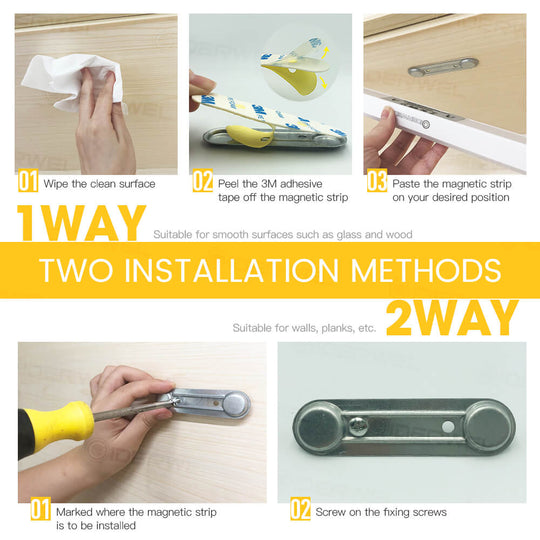 01 Wipe the clean surface

02 Peel the 3M adhesive tape off the magnetic strip

03 Paste the magnetic strip on your desired position

1WAY Suitable for smooth surfaces such as glass and wood

TWO INSTALLATION METHODS

Suitable for walls, planks, etc. 2WAY

01 Marked where the magnetic strip is to be installed

02 Screw on the fixing screws