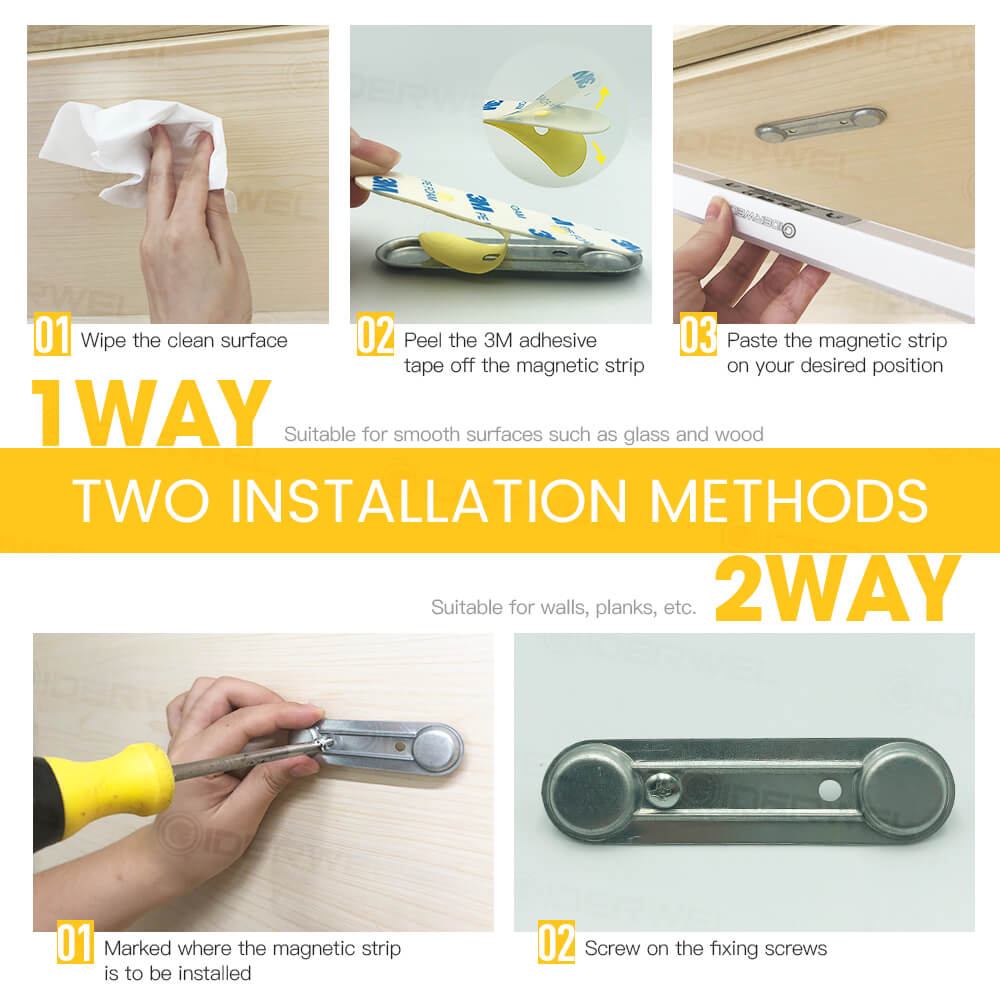 01 Wipe the clean surface

02 Peel the 3M adhesive tape off the magnetic strip

03 Paste the magnetic strip on your desired position

1WAY Suitable for smooth surfaces such as glass and wood

TWO INSTALLATION METHODS

2WAY Suitable for walls, planks, etc.

01 Marked where the magnetic strip is to be installed

02 Screw on the fixing screws